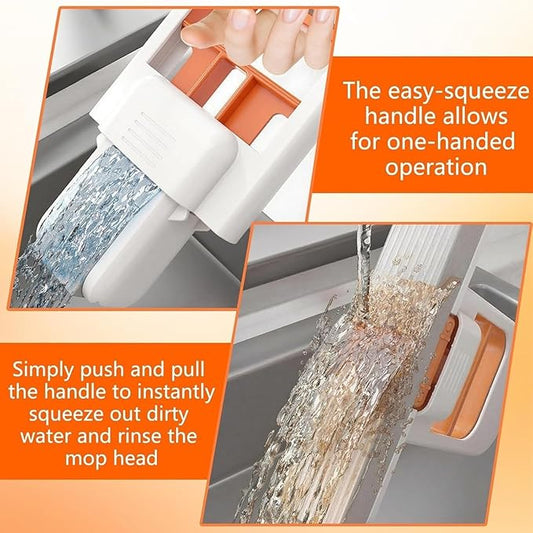 The easy-squeeze handle allows for one-handed operation

Simply push and pull the handle to instantly squeeze out dirty water and rinse the mop head