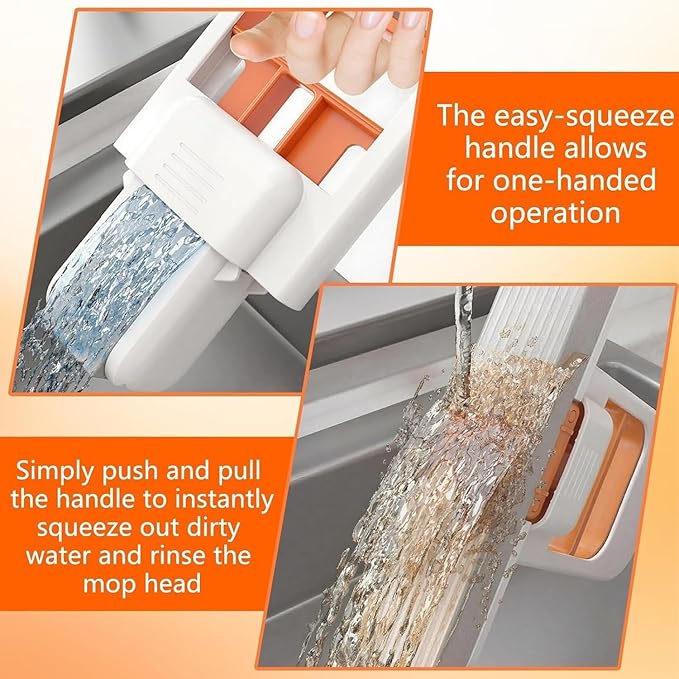 The easy-squeeze handle allows for one-handed operation

Simply push and pull the handle to instantly squeeze out dirty water and rinse the mop head