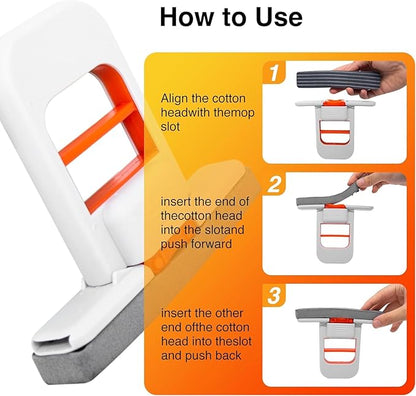 How to Use

1

Align the cotton headwith themop slot

2

insert the end of thecotton head into the slotand push forward

3

insert the other end ofthe cotton head into theslot and push back